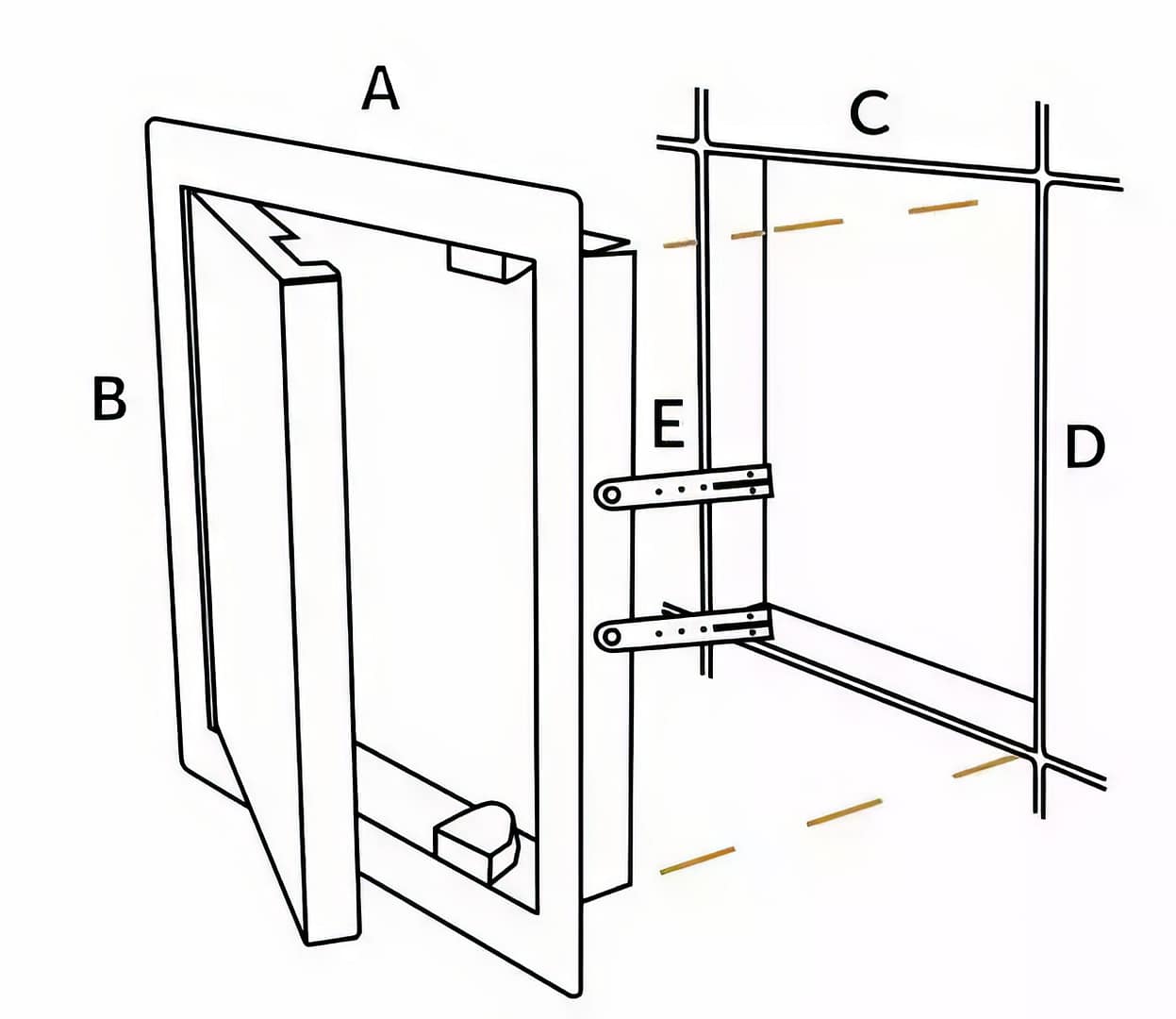 A
C
B
E
D